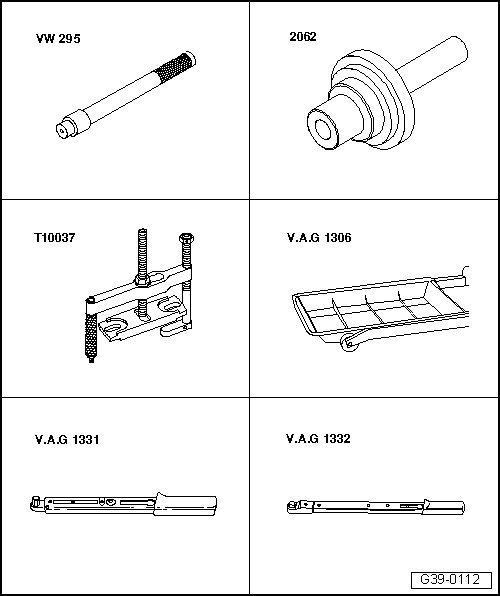 VW 295

2062

T10037

V.A.G 1306

V.A.G 1331

V.A.G 1332

G39-0112