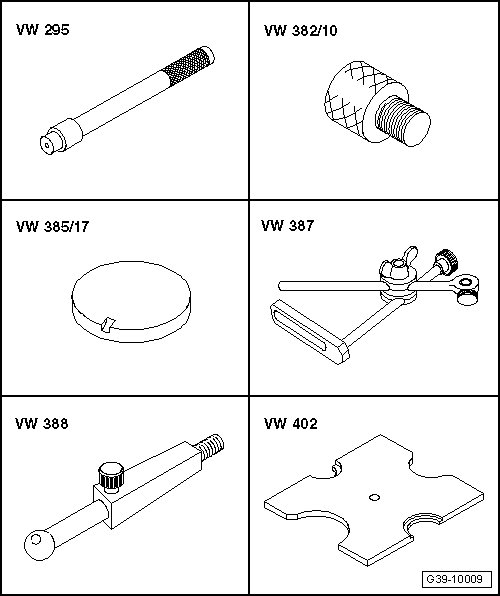 VW 295

VW 382/10

VW 385/17

VW 387

VW 388

VW 402

G39-10009