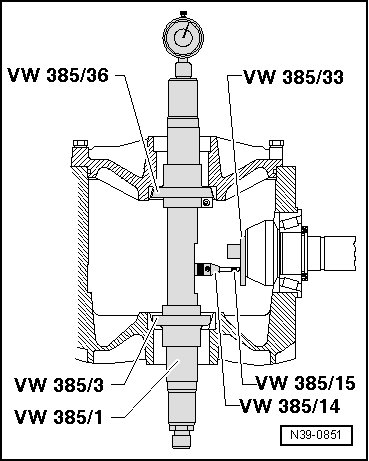 VW 385/36
VW 385/33
VW 385/3
VW 385/1
VW 385/15
VW 385/14
N39-0851