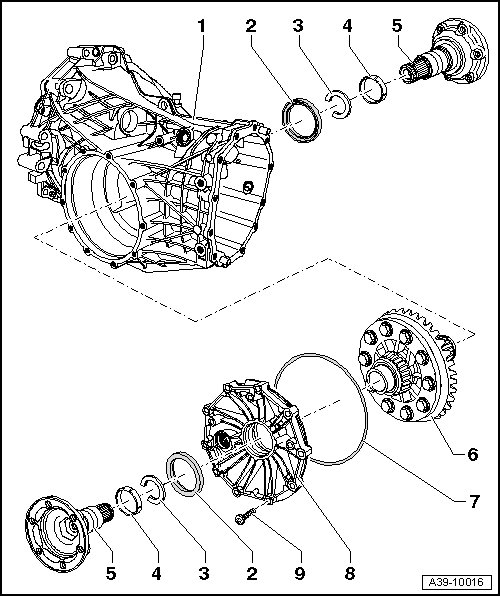 1 2 3 4 5

6

7

5 4 3 2 9 8

A39-10016