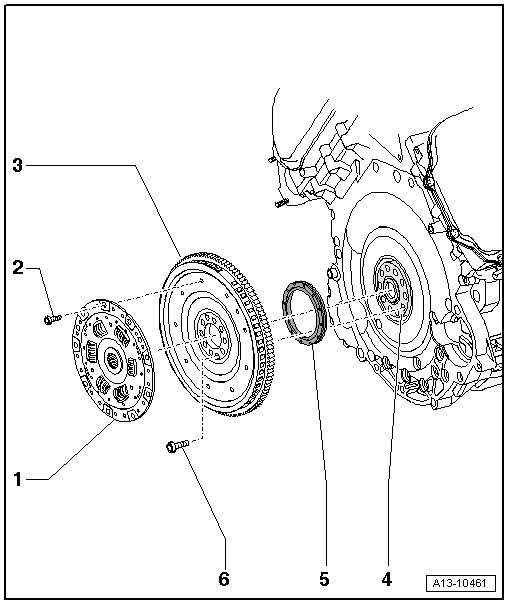 3
2
1
6
5
4
A13-10461