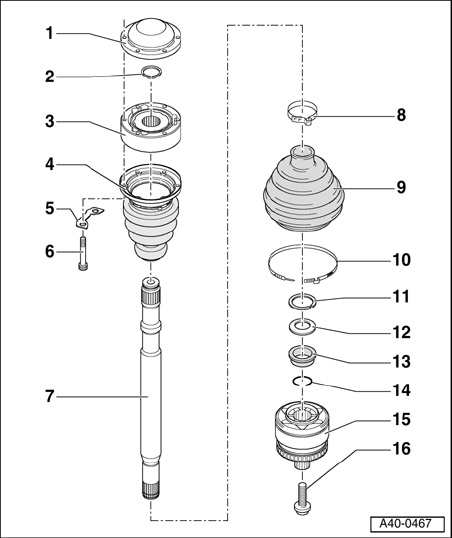 1
2
3
4
5
6
7
8
9
10
11
12
13
14
15
16
A40-0467