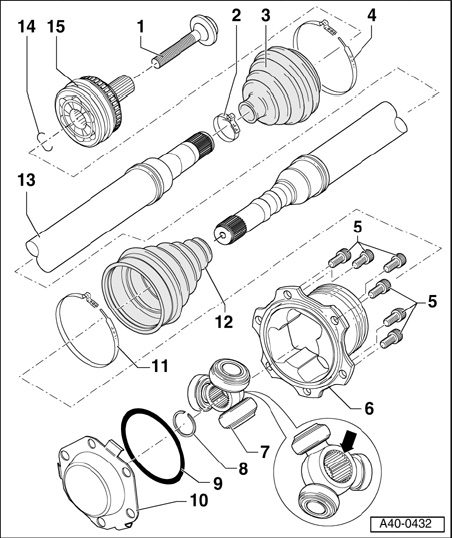 14
15
1
2
3
4
13
5
5
12
11
6
7
8
9
10
A40-0432