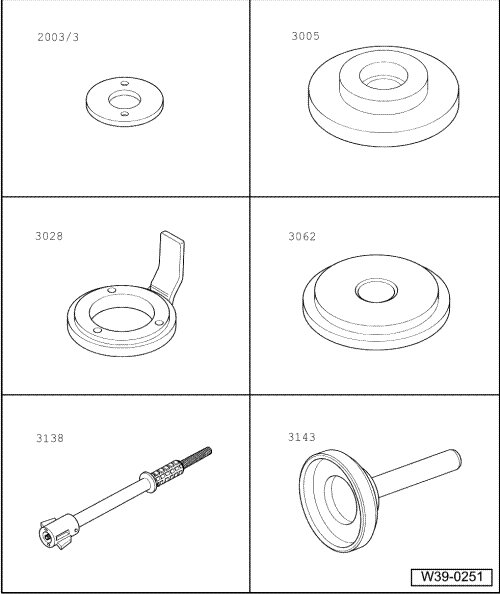 2003/3

3005

3028

3062

3138

3143

W39-0251