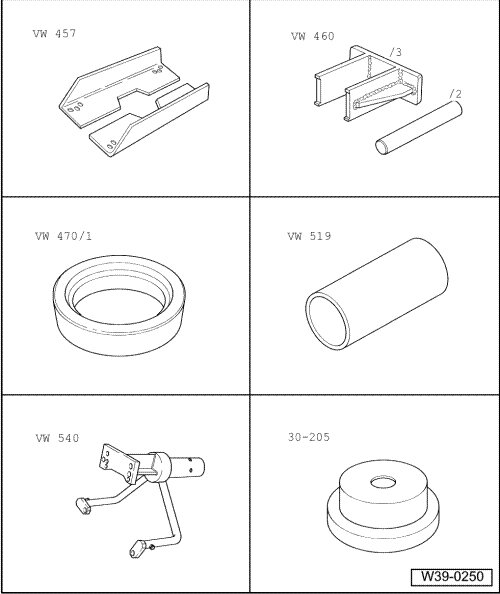 VW 457

VW 460

/3

/2

VW 470/1

VW 519

VW 540

30-205

W39-0250