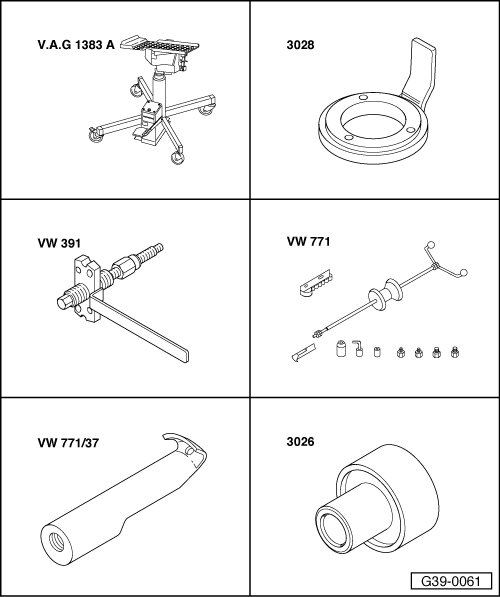 V.A.G 1383 A

3028

VW 391

VW 771

VW 771/37

3026

G39-0061