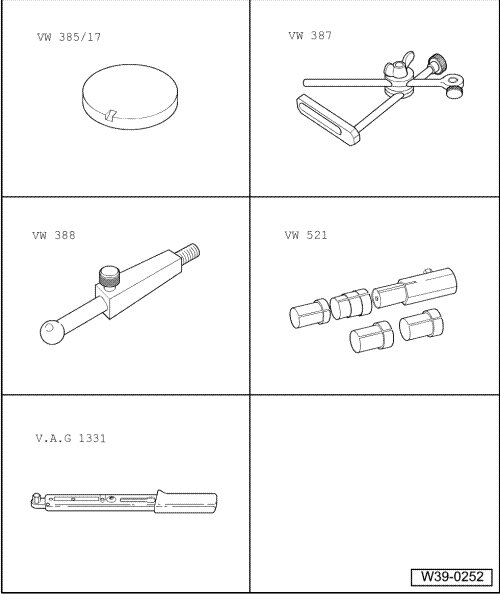 VW 385/17

VW 387

VW 388

VW 521

V.A.G 1331

W39-0252