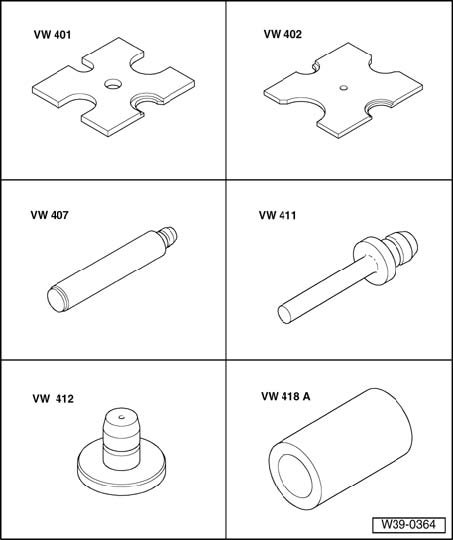 VW 401

VW 402

VW 407

VW 411

VW 412

VW 418 A

W39-0364