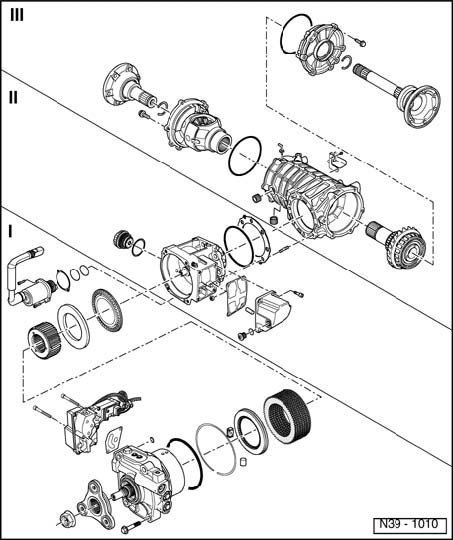 III

II

I

N39 - 1010