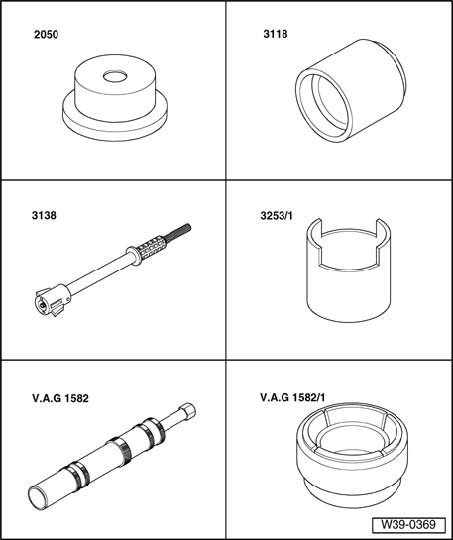 2050

3118

3138

3253/1

V.A.G 1582

V.A.G 1582/1

W39-0369