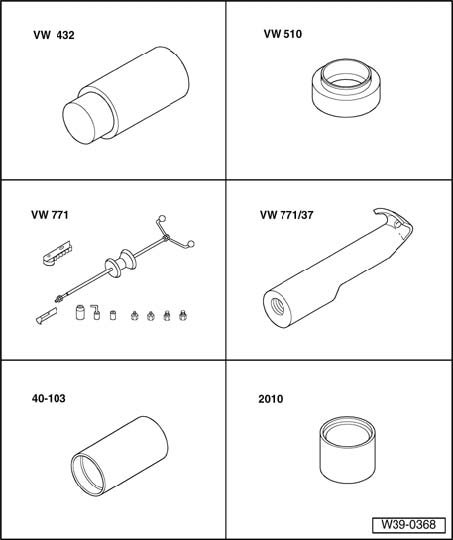 VW 432

VW 510

VW 771

VW 771/37

40-103

2010

W39-0368