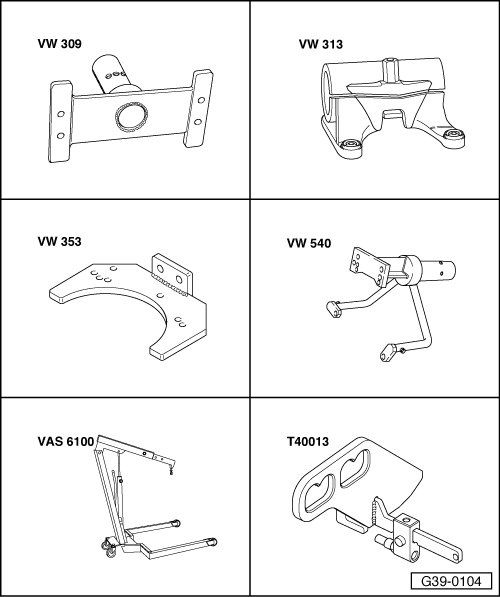 VW 309

VW 313

VW 353

VW 540

VAS 6100

T40013

G39-0104