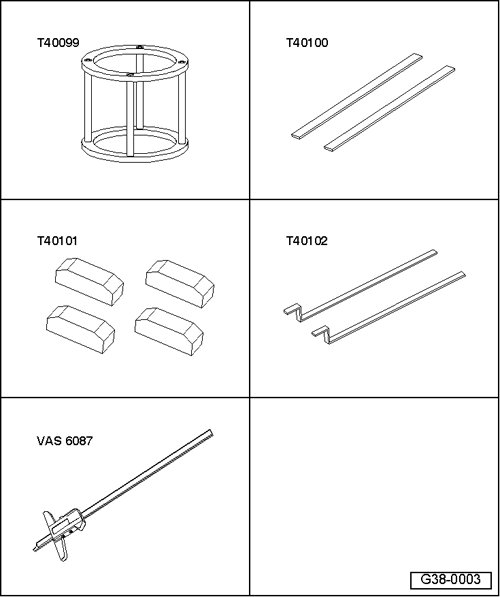 T40099

T40100

T40101

T40102

VAS 6087

G38-0003