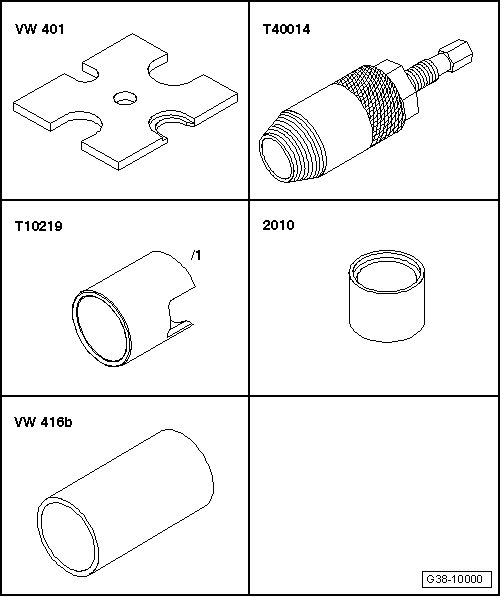 VW 401

T40014

T10219

/1

2010

VW 416b

G38-10000