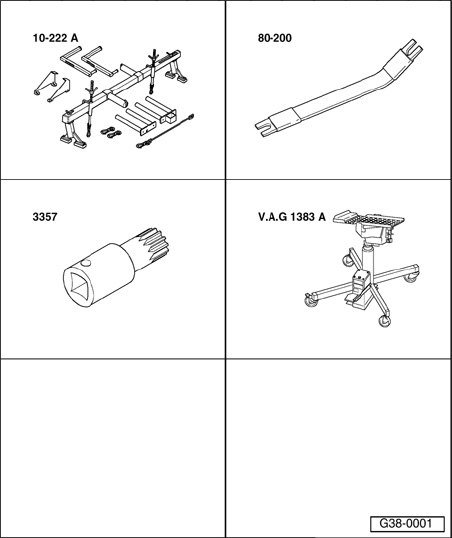 10-222 A

80-200

3357

V.A.G 1383 A

G38-0001