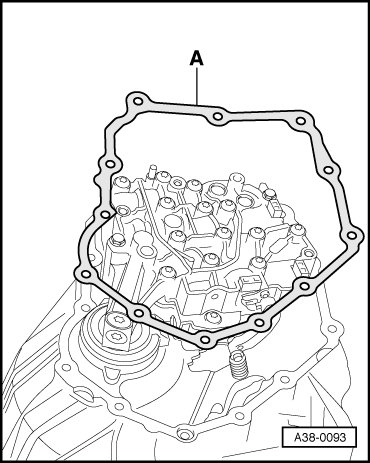 A

A38-0093