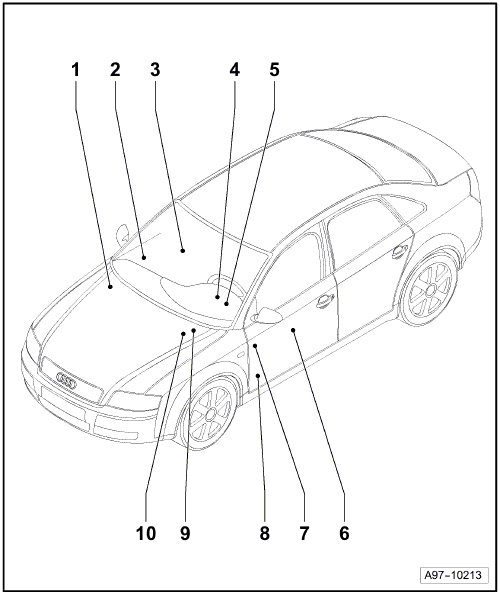 1
2
3
4
5
10
9
8
7
6
A97-10213