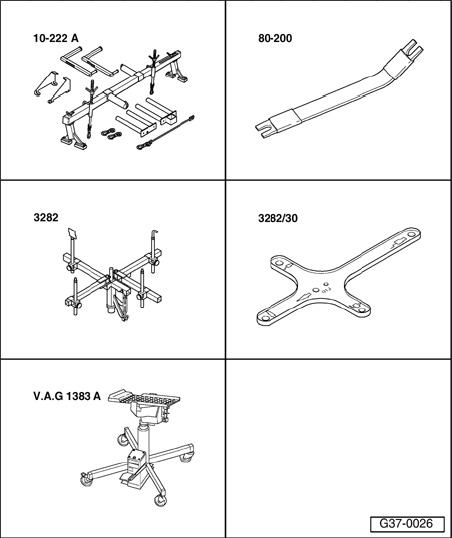 10-222 A

80-200

3282

3282/30

V.A.G 1383 A

G37-0026