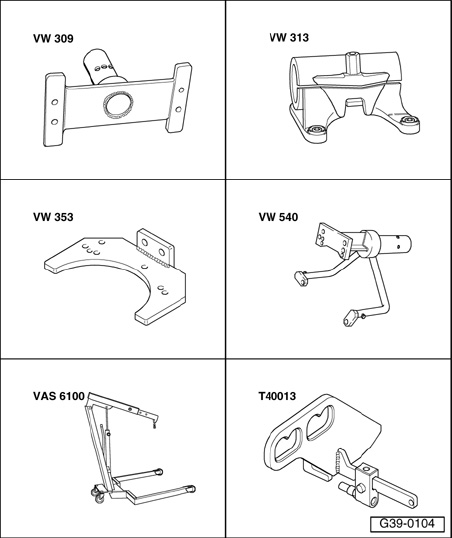 VW 309

VW 313

VW 353

VW 540

VAS 6100

T40013

G39-0104