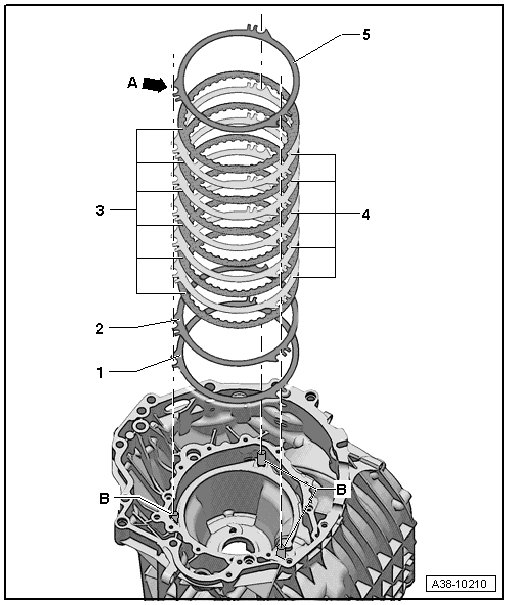 5
A
3
4
2
1
B
B
A38-10210