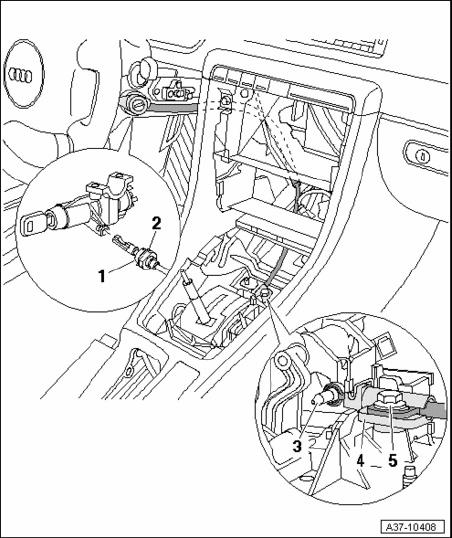 2
1
3
4
5
A37-10408