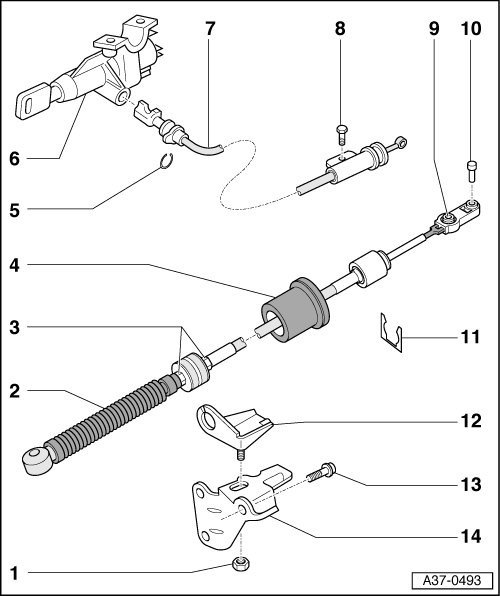 7
8
9
10
6
5
4
3
11
2
12
13
14
1
A37-0493