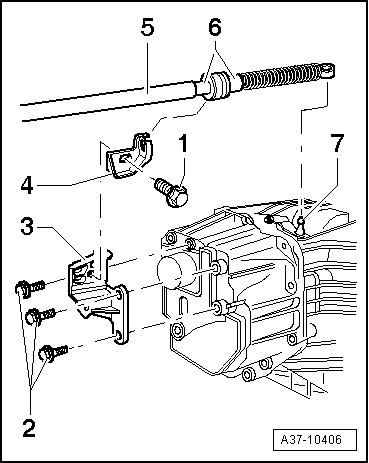 5
6
1
7
4
3
2
A37-10406