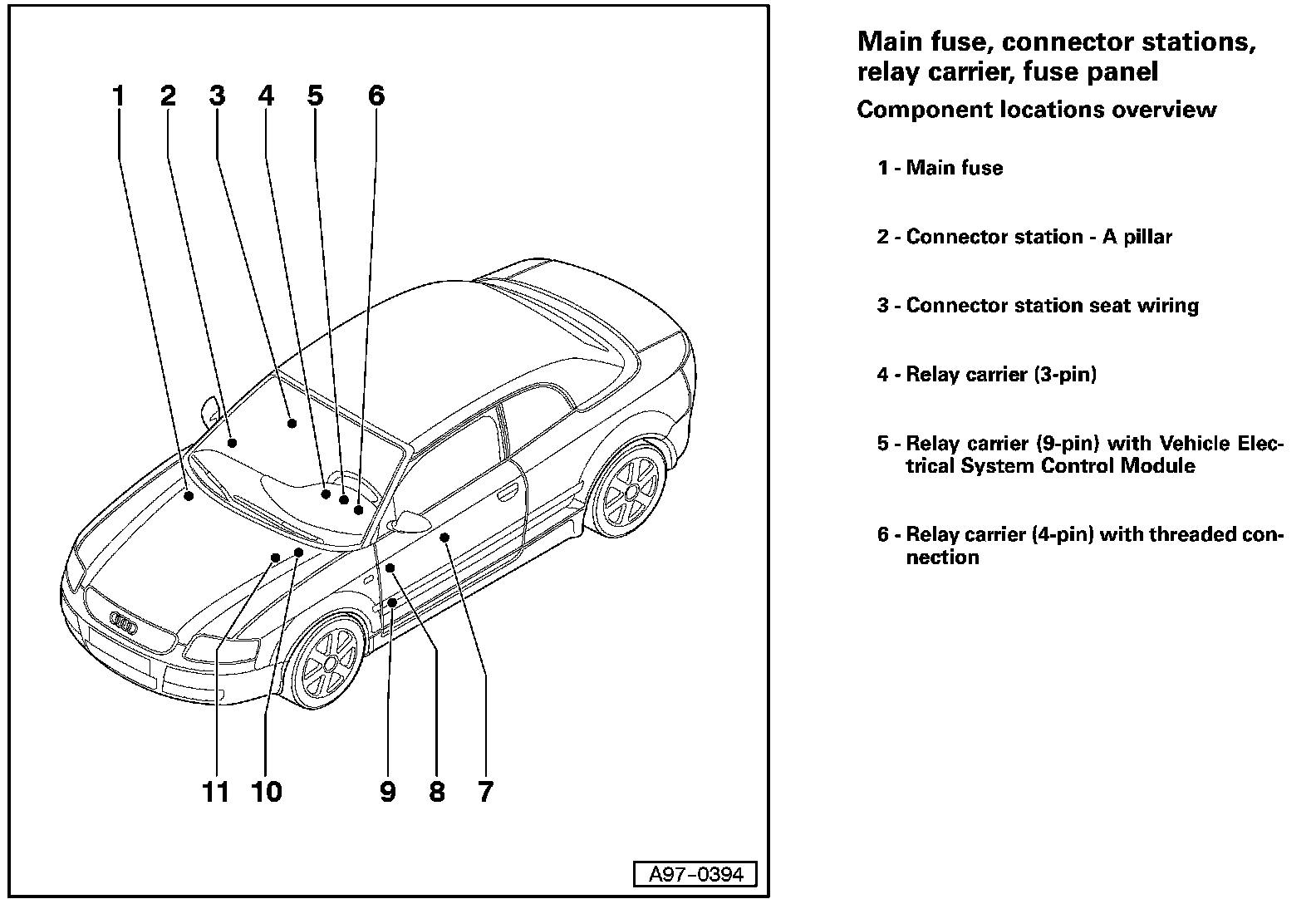 1 2 3 4 5 6

11 10 9 8 7

A97-0394

Main fuse, connector stations, relay carrier, fuse panel

Component locations overview

1 - Main fuse

2 - Connector station - A pillar

3 - Connector station seat wiring

4 - Relay carrier (3-pin)

5 - Relay carrier (9-pin) with Vehicle Electrical System Control Module

6 - Relay carrier (4-pin) with threaded connection