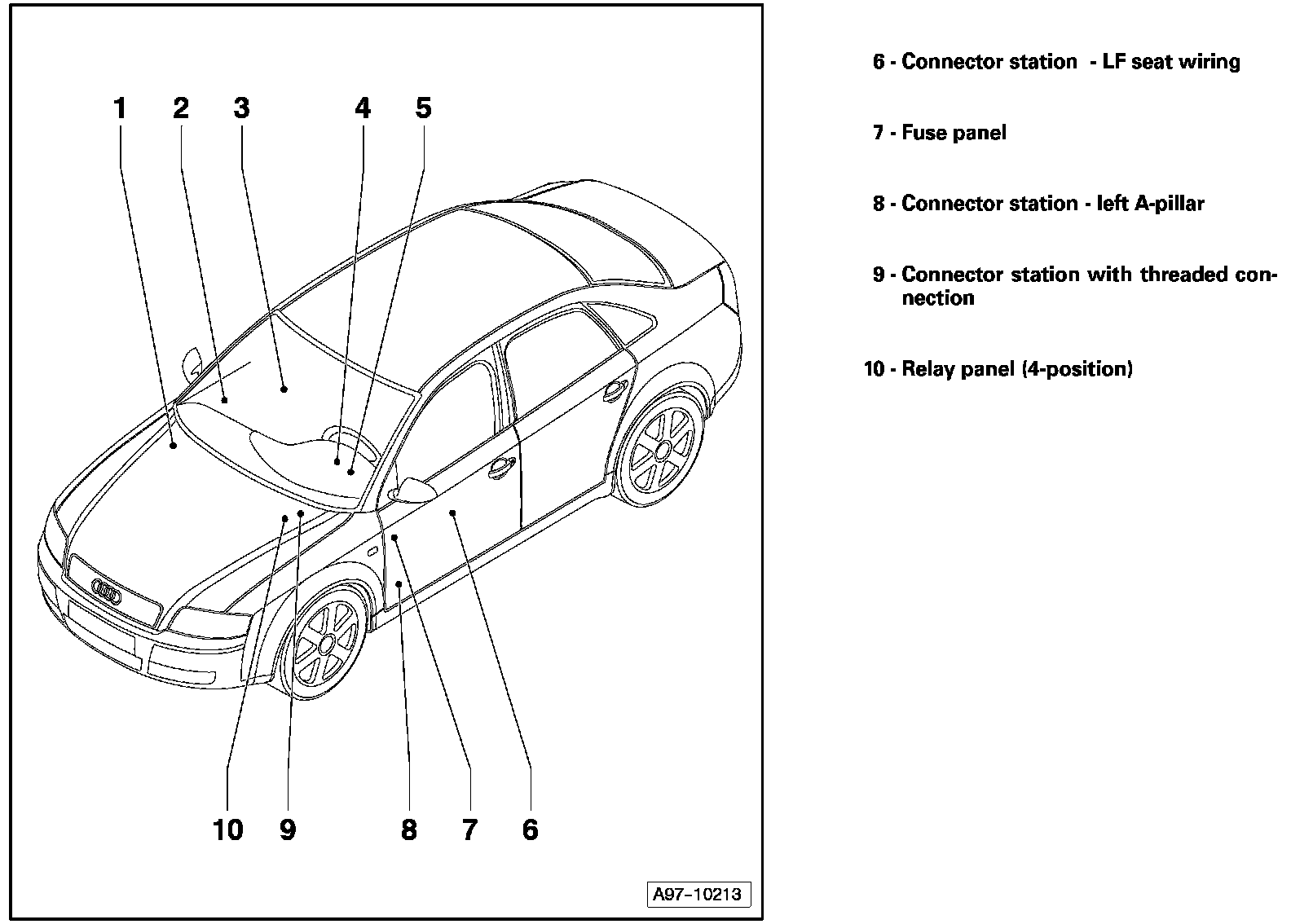 1 2 3 4 5

10 9 8 7 6

A97–10213

6 - Connector station - LF seat wiring

7 - Fuse panel

8 - Connector station - left A-pillar

9 - Connector station with threaded connection

10 - Relay panel (4-position)