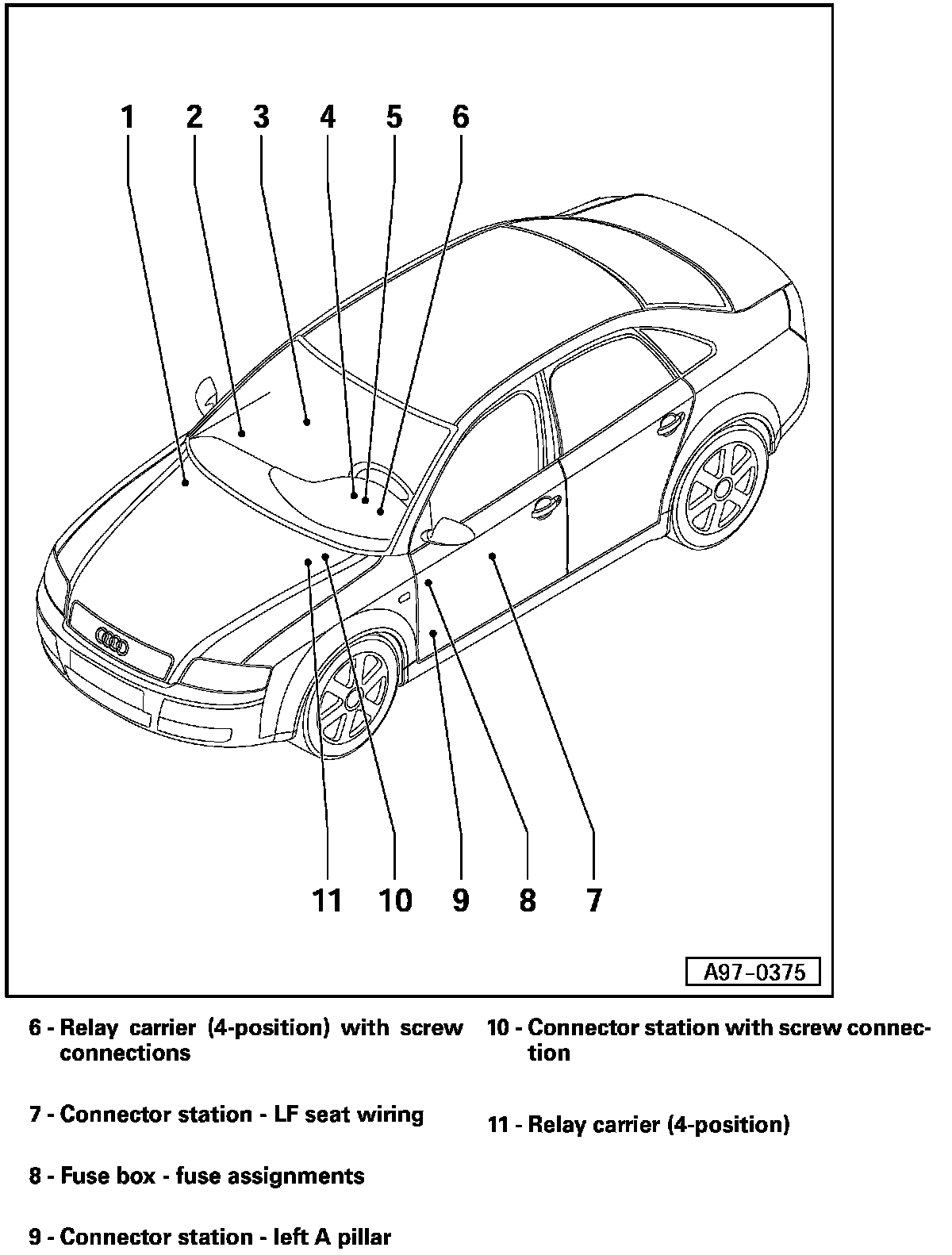 1 2 3 4 5 6

11 10 9 8 7

A97-0375

6 - Relay carrier (4-position) with screw connections

7 - Connector station - LF seat wiring

8 - Fuse box - fuse assignments

9 - Connector station - left A pillar

10 - Connector station with screw connection

11 - Relay carrier (4-position)