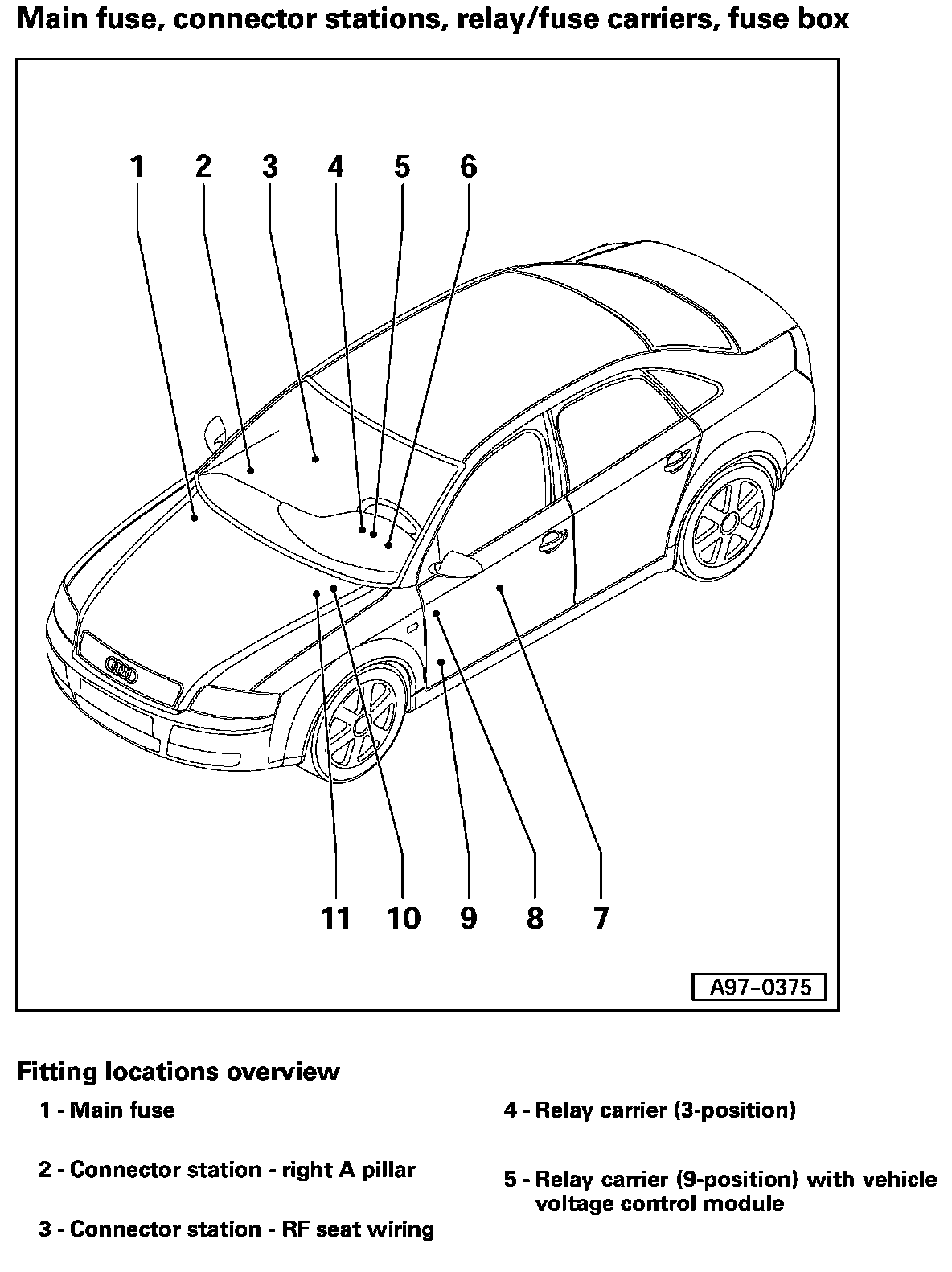 Main fuse, connector stations, relay/fuse carriers, fuse box

1 2 3 4 5 6

11 10 9 8 7

A97-0375

Fitting locations overview

1 - Main fuse

2 - Connector station - right A pillar

3 - Connector station - RF seat wiring

4 - Relay carrier (3-position)

5 - Relay carrier (9-position) with vehicle voltage control module