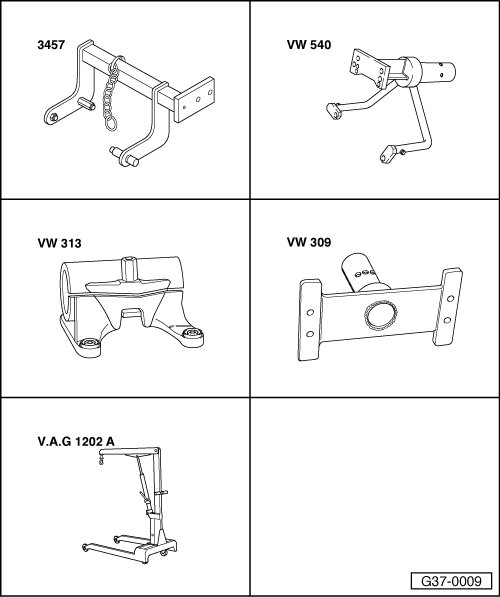 3457

VW 540

VW 313

VW 309

V.A.G 1202 A

G37-0009