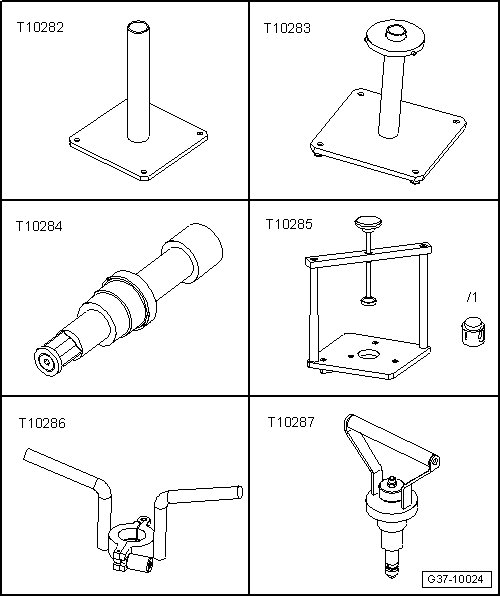 T10282

T10283

T10284

T10285

/1

T10286

T10287

G37-10024