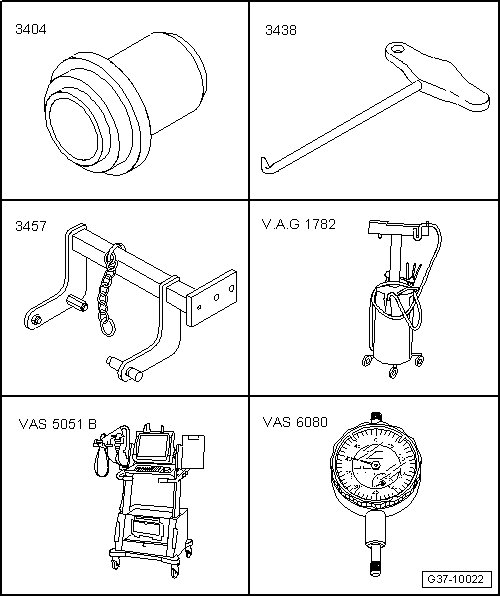 3404

3438

3457

V.A.G 1782

VAS 5051 B

VAS 6080

G37-10022