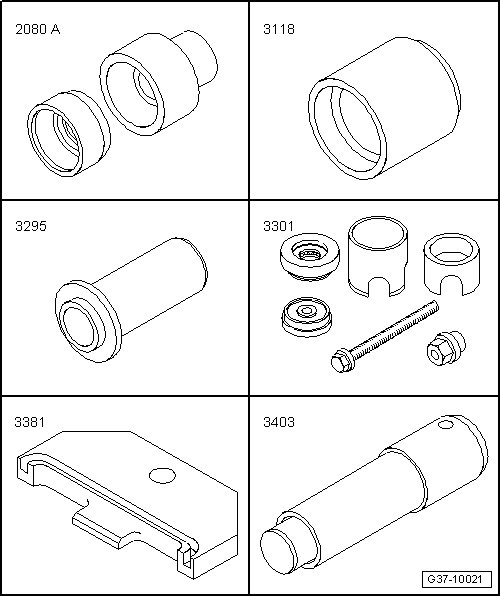 2080 A

3118

3295

3301

3381

3403

G37-10021