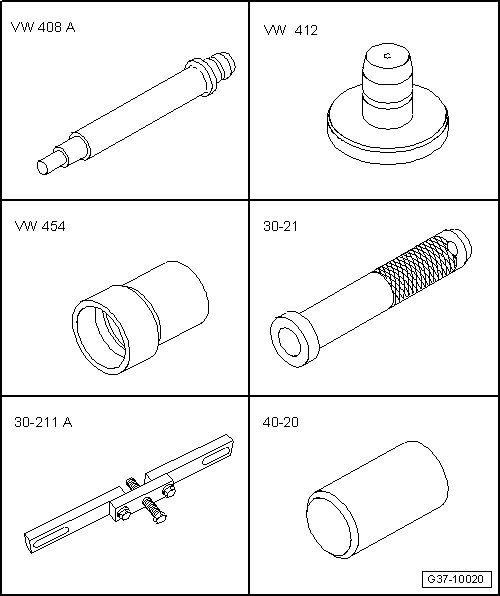 VW 408 A

VW 412

VW 454

30-21

30-211 A

40-20

G37-10020