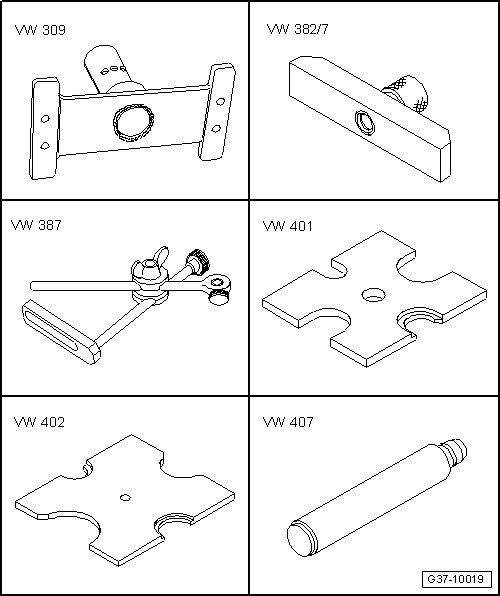 VW 309

VW 382/7

VW 387

VW 401

VW 402

VW 407

G37-10019