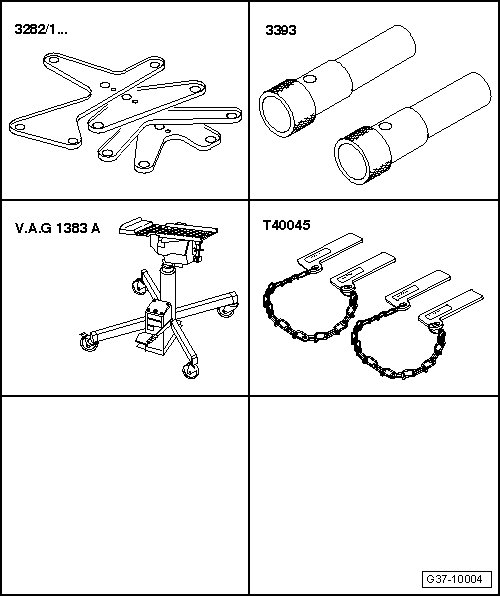 3282/1...

3393

V.A.G 1383 A

T40045

G37-10004