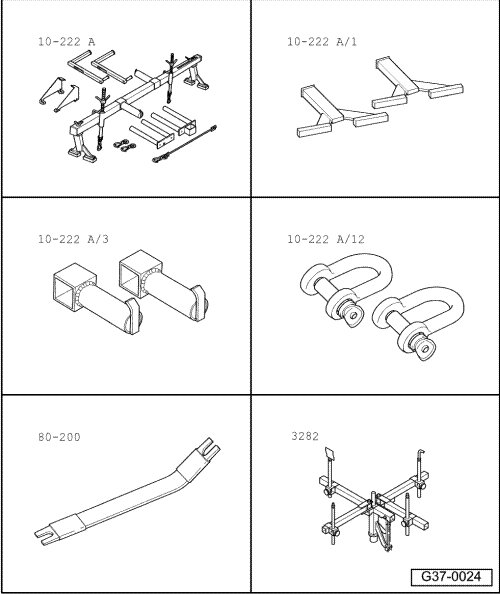 10-222 A

10-222 A/1

10-222 A/3

10-222 A/12

80-200

3282

G37-0024