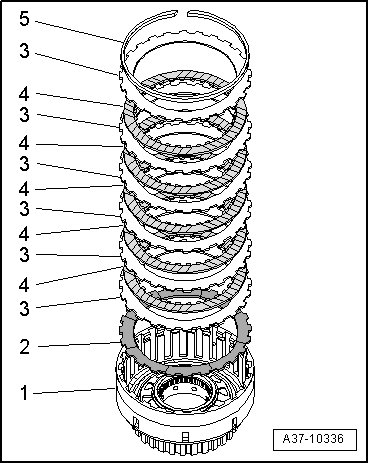 5
3
4
3
4
3
4
3
4
3
4
3
2
1
A37-10336