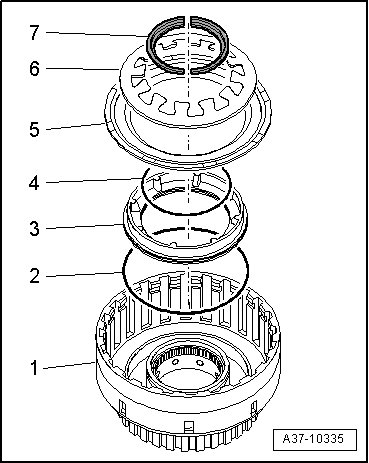 7
6
5
4
3
2
1
A37-10335