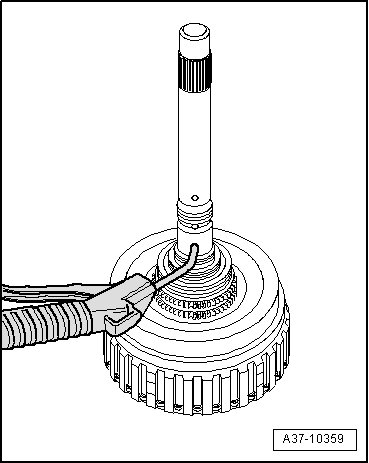 A37-10359