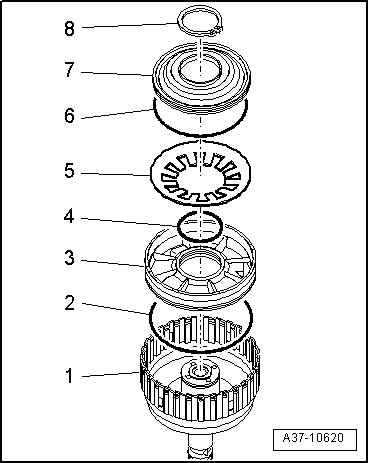 8
7
6
5
4
3
2
1
A37-10620