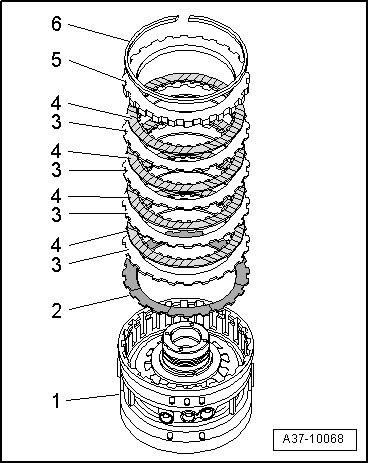 6
5
4
3
4
3
4
3
4
3
2
1
A37-10068