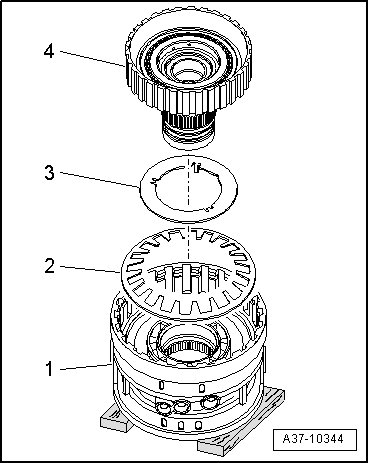 4

3

2

1

A37-10344