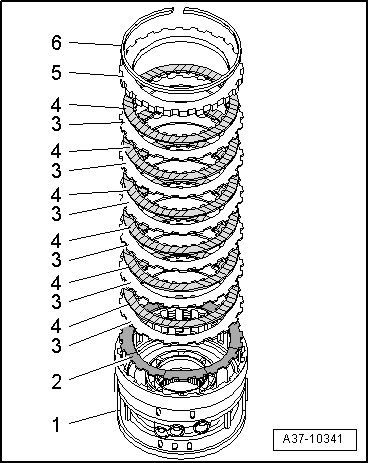 6
5
4
3
4
3
4
3
4
3
4
3
4
3
2
1
A37-10341