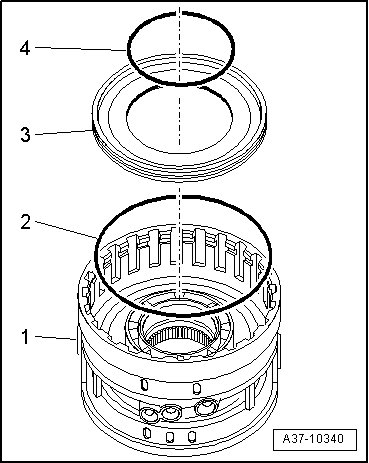 4
3
2
1
A37-10340