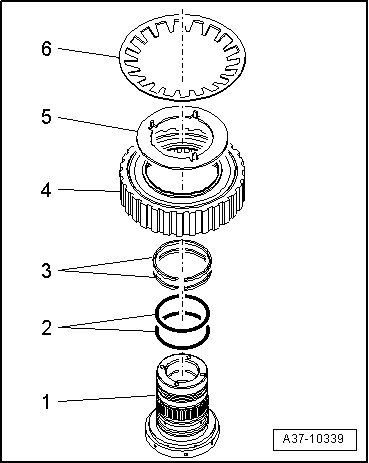 6

5

4

3

2

1

A37-10339