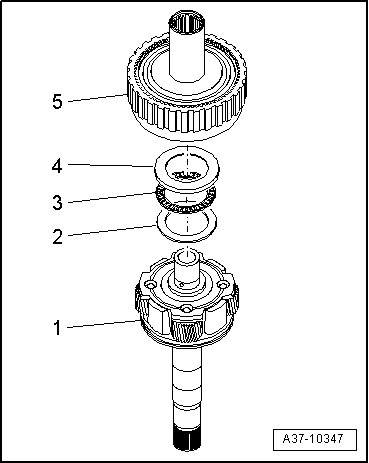 5
4
3
2
1
A37-10347