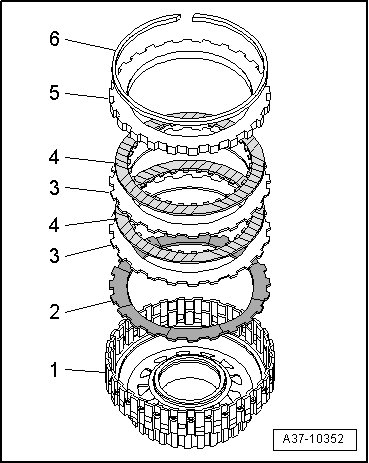 6
5
4
3
4
3
2
1
A37-10352